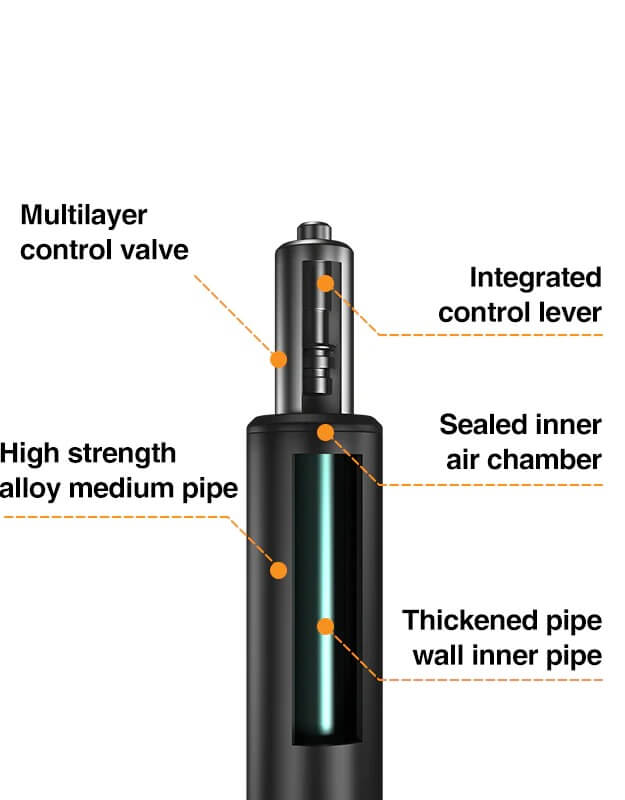 Multilayer control valve

Integrated control lever

Sealed inner air chamber

High strength alloy medium pipe

Thickened pipe wall inner pipe