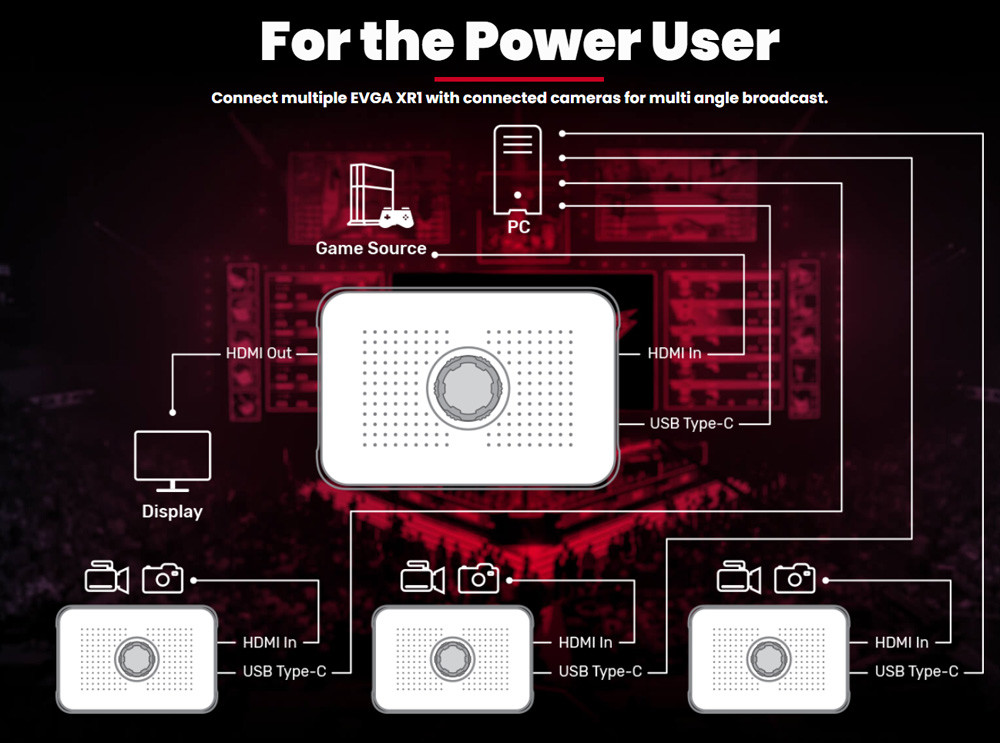 For the Power User

Connect multiple EVGA XR1 with connected cameras for multi angle broadcast.

PC

Game Source

HDMI Out

HDMI In

USB Type-C

Display

HDMI In

USB Type-C

HDMI In

USB Type-C

HDMI In

USB Type-C